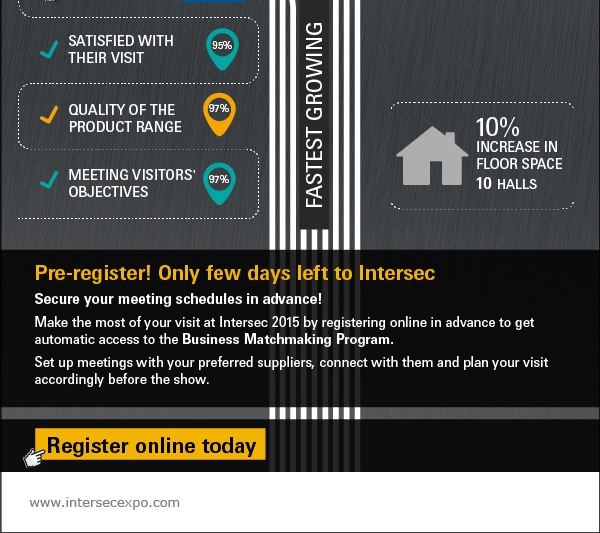 SATISFIED WITH THEIR VISIT 95%

QUALITY OF THE PRODUCT RANGE 97%

MEETING VISITORS' OBJECTIVES 97%

FASTEST GROWING

10%
INCREASE IN FLOOR SPACE
10 HALLS

Pre-register! Only few days left to Intersec

Secure your meeting schedules in advance!

Make the most of your visit at Intersec 2015 by registering online in advance to get automatic access to the Business Matchmaking Program.

Set up meetings with your preferred suppliers, connect with them and plan your visit accordingly before the show.

Register online today

www.intersecexpo.com