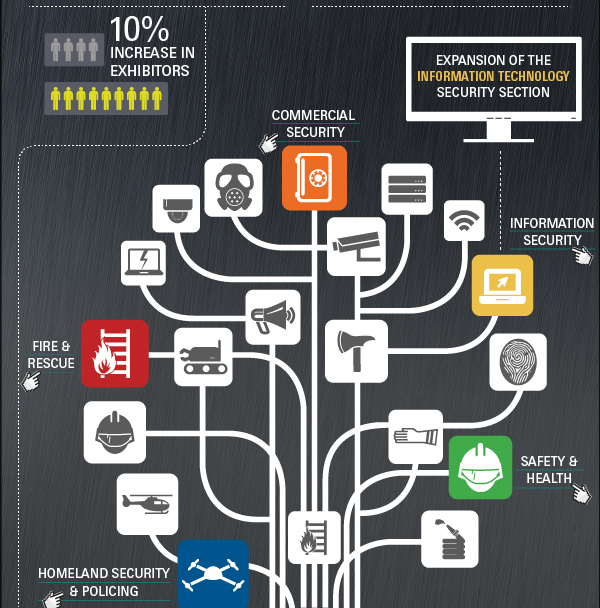 10%
INCREASE IN EXHIBITORS

EXPANSION OF THE INFORMATION TECHNOLOGY SECURITY SECTION

COMMERCIAL SECURITY

INFORMATION SECURITY

FIRE & RESCUE

SAFETY & HEALTH

HOMELAND SECURITY & POLICING