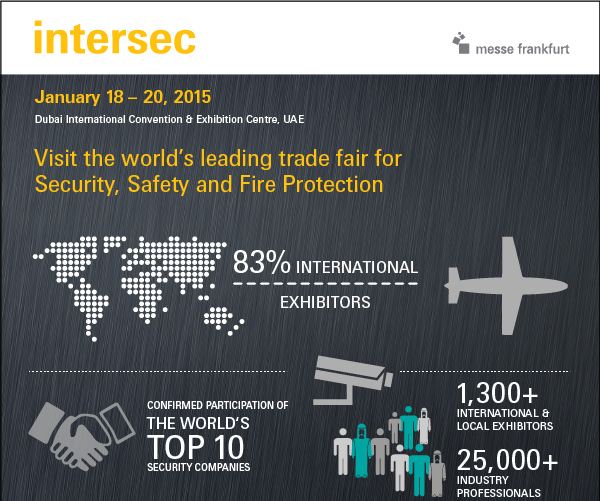 intersec

messe frankfurt

January 18 – 20, 2015

Dubai International Convention & Exhibition Centre, UAE

Visit the world's leading trade fair for Security, Safety and Fire Protection

83% INTERNATIONAL EXHIBITORS

CONFIRMED PARTICIPATION OF THE WORLD'S TOP 10 SECURITY COMPANIES

1,300+ INTERNATIONAL & LOCAL EXHIBITORS

25,000+ INDUSTRY PROFESSIONALS